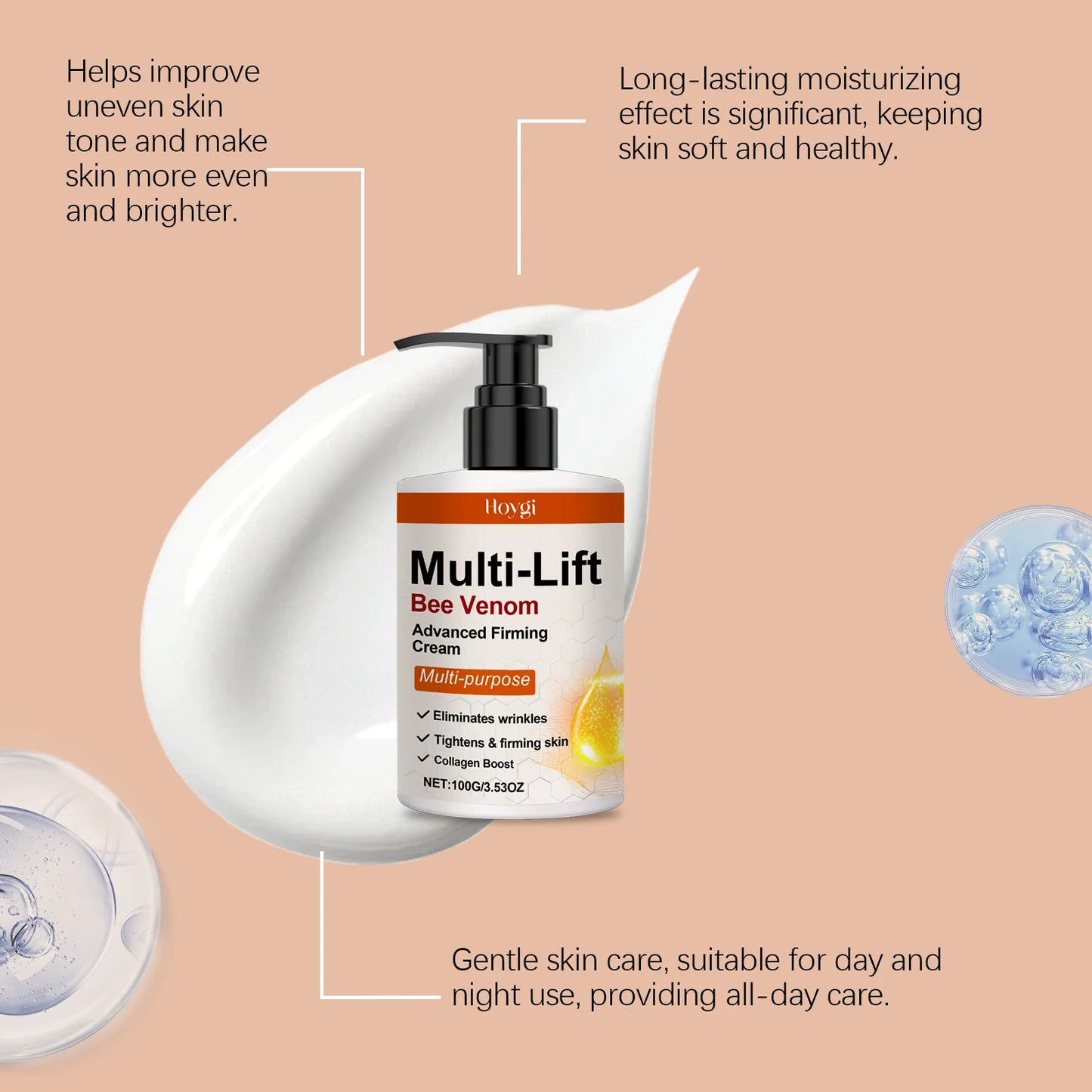 Helps improve uneven skin tone and make skin more even and brighter.

Long-lasting moisturizing effect is significant, keeping skin soft and healthy.

Hoygi

Multi-Lift

Bee Venom

Advanced Firming Cream

Multi-purpose

✓ Eliminates wrinkles

✓ Tightens & firming skin

✓ Collagen Boost

NET:100G/3.53OZ

Gentle skin care, suitable for day and night use, providing all-day care.